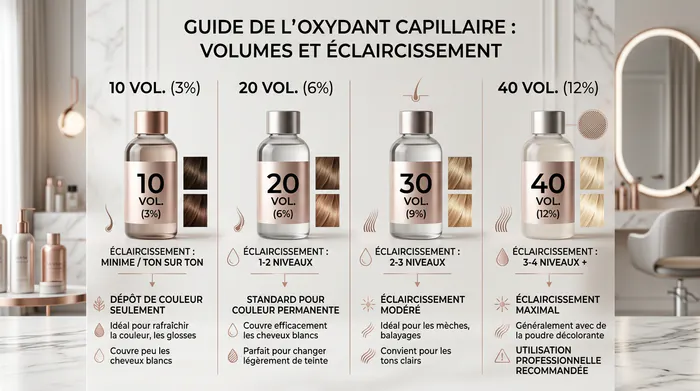 GUIDE DE L'OXYDANT CAPILLAIRE : VOLUMES ET ÉCLAIRCISSEMENT

10 VOL. (3%)

10 VOL. (3%)

ÉCLAIRCISSEMENT : MINIME / TON SUR TON

DÉPÔT DE COULEUR SEULEMENT

Idéal pour rafraîchir la couleur, les glosses

Couvre peu les cheveux blancs

20 VOL. (6%)

20 VOL. (6%)

ÉCLAIRCISSEMENT : 1-2 NIVEAUX

STANDARD POUR COULEUR PERMANENTE

Couvre efficacement les cheveux blancs

Parfait pour changer légèrement de teinte

30 VOL. (9%)

ÉCLAIRCISSEMENT : 2-3 NIVEAUX

ÉCLAIRCISSEMENT MODÉRÉ

Idéal pour les mèches, balayages

Convient pour les tons clairs

40 VOL. (12%)

40 VOL. (12%)

ÉCLAIRCISSEMENT : 3-4 NIVEAUX +

ÉCLAIRCISSEMENT MAXIMAL

Généralement avec de la poudre décolorante

UTILISATION PROFESSIONNELLE RECOMMANDÉE