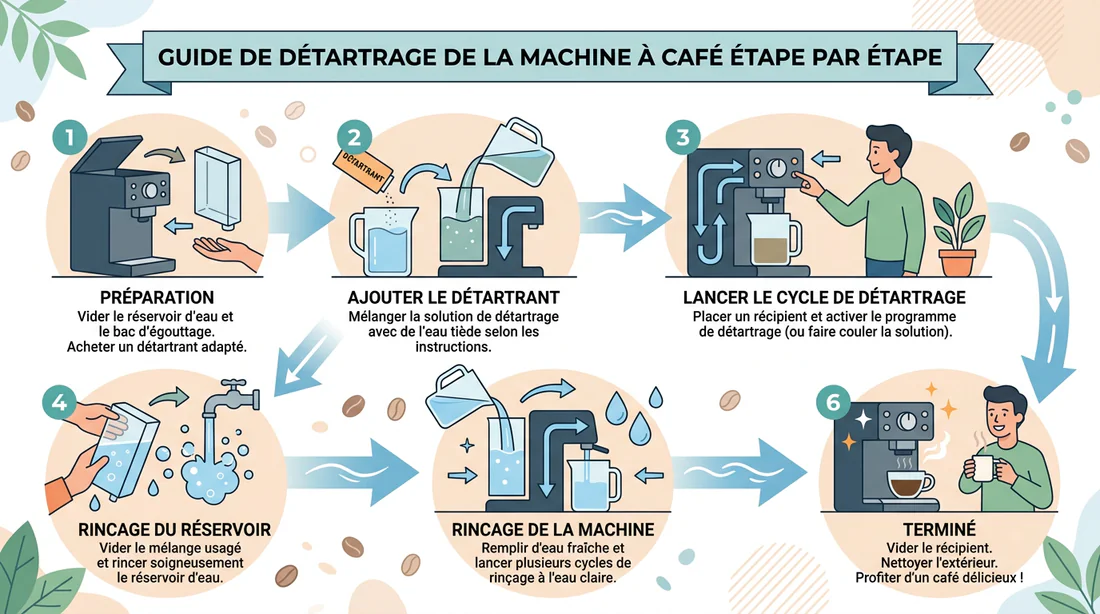 GUIDE DE DÉTARTRAGE DE LA MACHINE À CAFÉ ÉTAPE PAR ÉTAPE

1

PRÉPARATION
Vider le réservoir d'eau et le bac d'égouttage. Acheter un détartrant adapté.

2

DÉTARTRANT

AJOUTER LE DÉTARTRANT
Mélanger la solution de détartrage avec de l'eau tiède selon les instructions.

3

LANCER LE CYCLE DE DÉTARTRAGE
Placer un récipient et activer le programme de détartrage (ou faire couler la solution).

4

RINCAGE DU RÉSERVOIR
Vider le mélange usagé et rincer soigneusement le réservoir d'eau.

RINCAGE DE LA MACHINE
Remplir d'eau fraîche et lancer plusieurs cycles de rinçage à l'eau claire.

6

TERMINÉ
Vider le récipient. Nettoyer l'extérieur. Profiter d'un café délicieux !