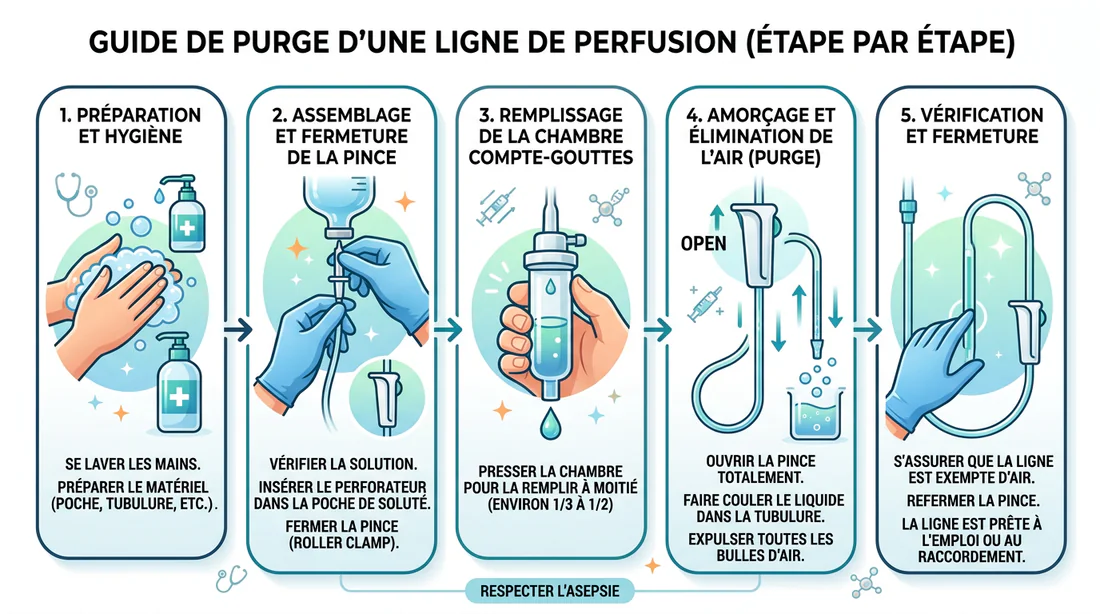 GUIDE DE PURGE D'UNE LIGNE DE PERFUSION (ÉTAPE PAR ÉTAPE)

1. PRÉPARATION ET HYGIÈNE

SE LAVER LES MAINS.

PRÉPARER LE MATÉRIEL (POCHE, TUBULURE, ETC.).

2. ASSEMBLAGE ET FERMETURE DE LA PINCE

VÉRIFIER LA SOLUTION.

INSÉRER LE PERFORATEUR DANS LA POCHE DE SOLUTÉ.

FERMER LA PINCE (ROLLER CLAMP).

3. REMPLISSAGE DE LA CHAMBRE COMPTE-GOUTTES

PRESSER LA CHAMBRE POUR LA REMPLIR À MOITIÉ (ENVIRON 1/3 À 1/2)

4. AMORÇAGE ET ÉLIMINATION DE L'AIR (PURGE)

OPEN

OUVRIR LA PINCE TOTALEMENT.

FAIRE COULER LE LIQUIDE DANS LA TUBULURE.

EXPULSER TOUTES LES BULLES D'AIR.

5. VÉRIFICATION ET FERMETURE

S'ASSURER QUE LA LIGNE EST EXEMPTE D'AIR.

REFERMER LA PINCE.

LA LIGNE EST PRÊTE À L'EMPLOI OU AU RACCORDEMENT.

RESPECTER L'ASEPSIE